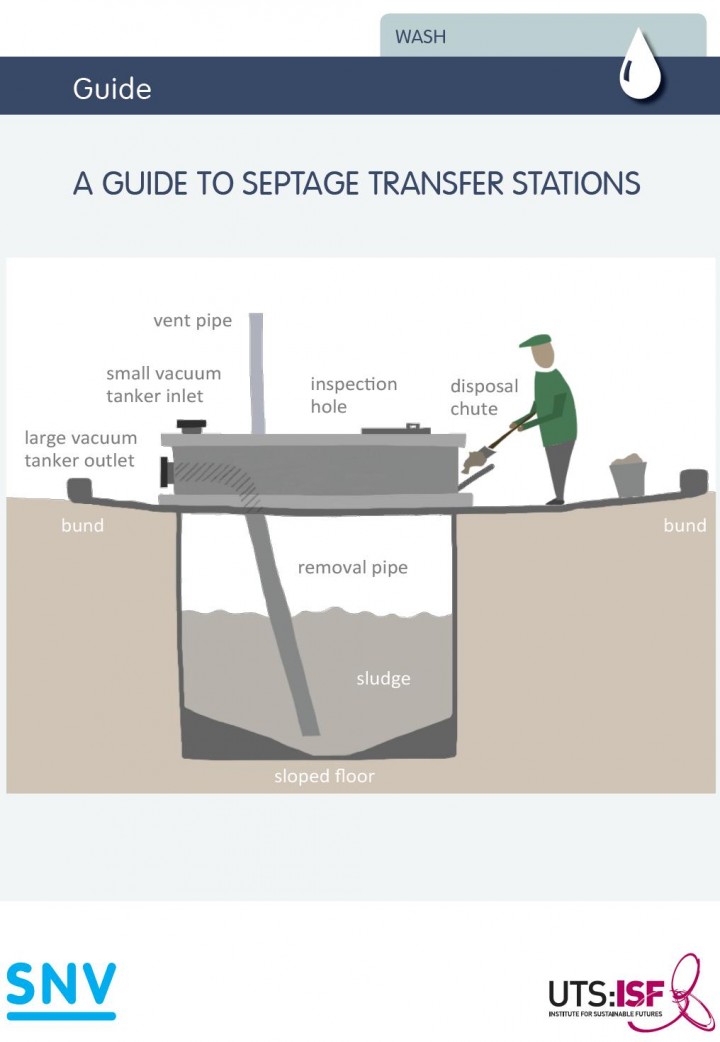 WASH

Guide

A GUIDE TO SEPTAGE TRANSFER STATIONS

vent pipe

small vacuum tanker inlet

inspection hole

disposal chute

large vacuum tanker outlet

bund

bund

removal pipe

sludge

sloped floor

SNV

UTS:ISF
INSTITUTE FOR SUSTAINABLE FUTURES