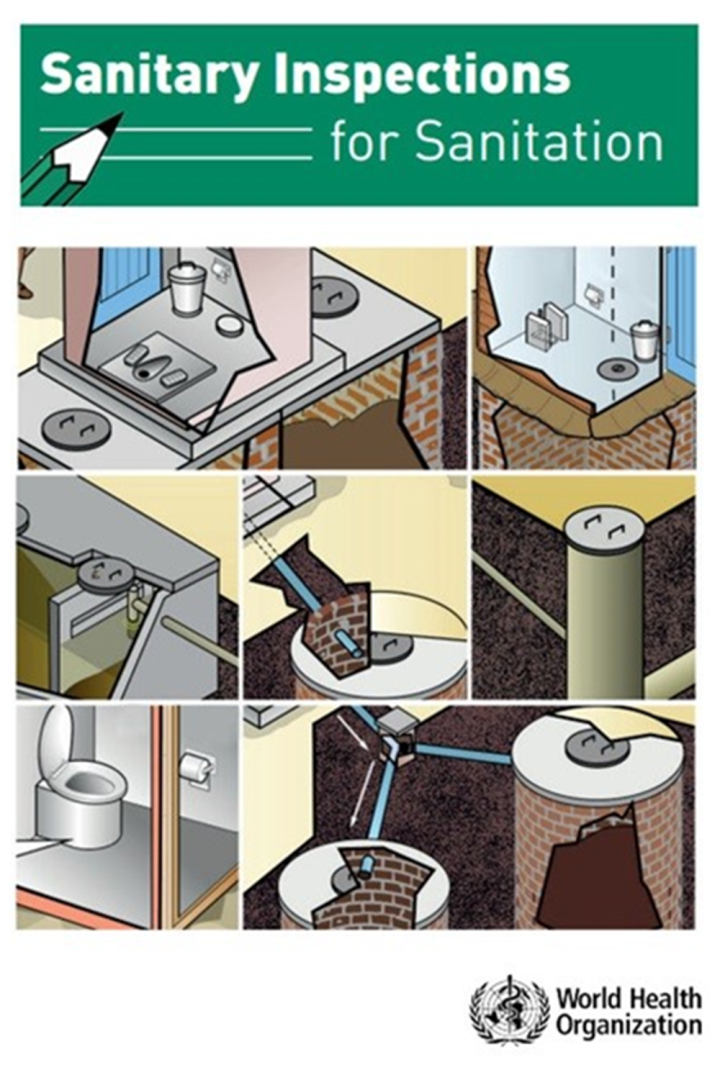 Sanitary Inspections for Sanitation

World Health Organization